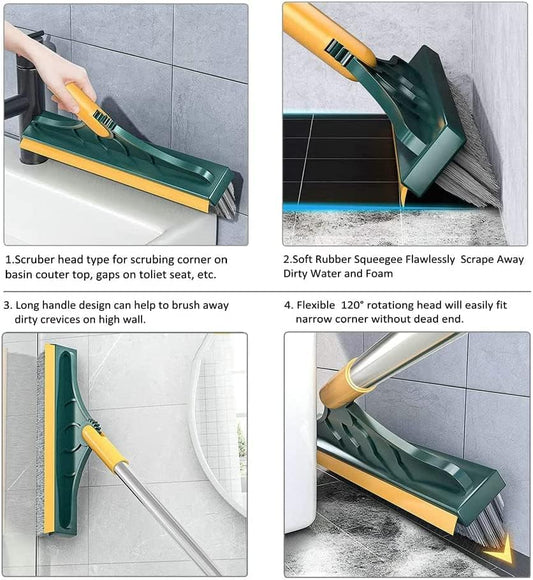 1.Scruber head type for scrubing corner on basin couter top, gaps on toliet seat, etc.

2.Soft Rubber Squeegee Flawlessly Scrape Away Dirty Water and Foam

3. Long handle design can help to brush away dirty crevices on high wall.

4. Flexible 120° rotationg head will easily fit narrow corner without dead end.