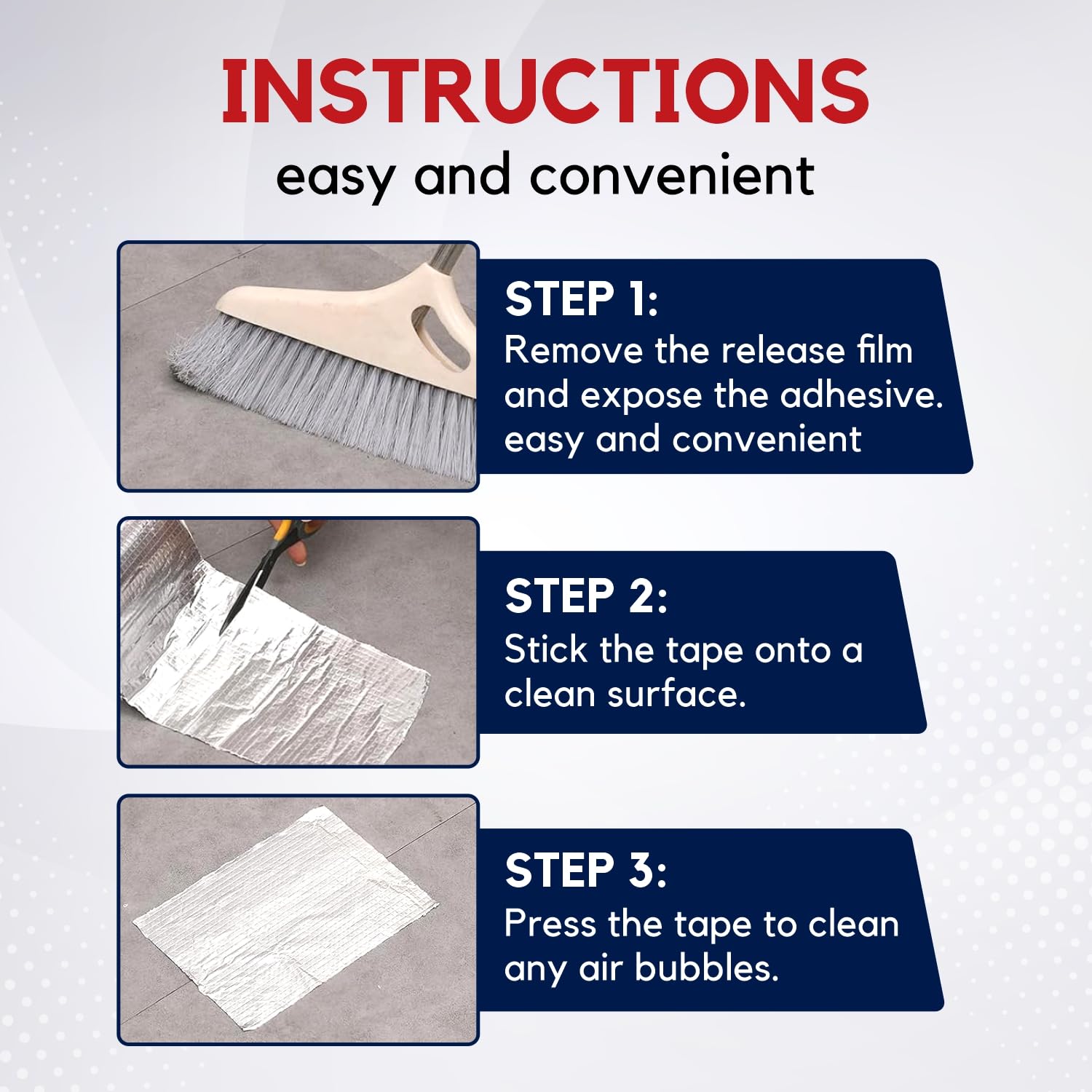 INSTRUCTIONS
easy and convenient

STEP 1:
Remove the release film and expose the adhesive. easy and convenient

STEP 2:
Stick the tape onto a clean surface.

STEP 3:
Press the tape to clean any air bubbles.