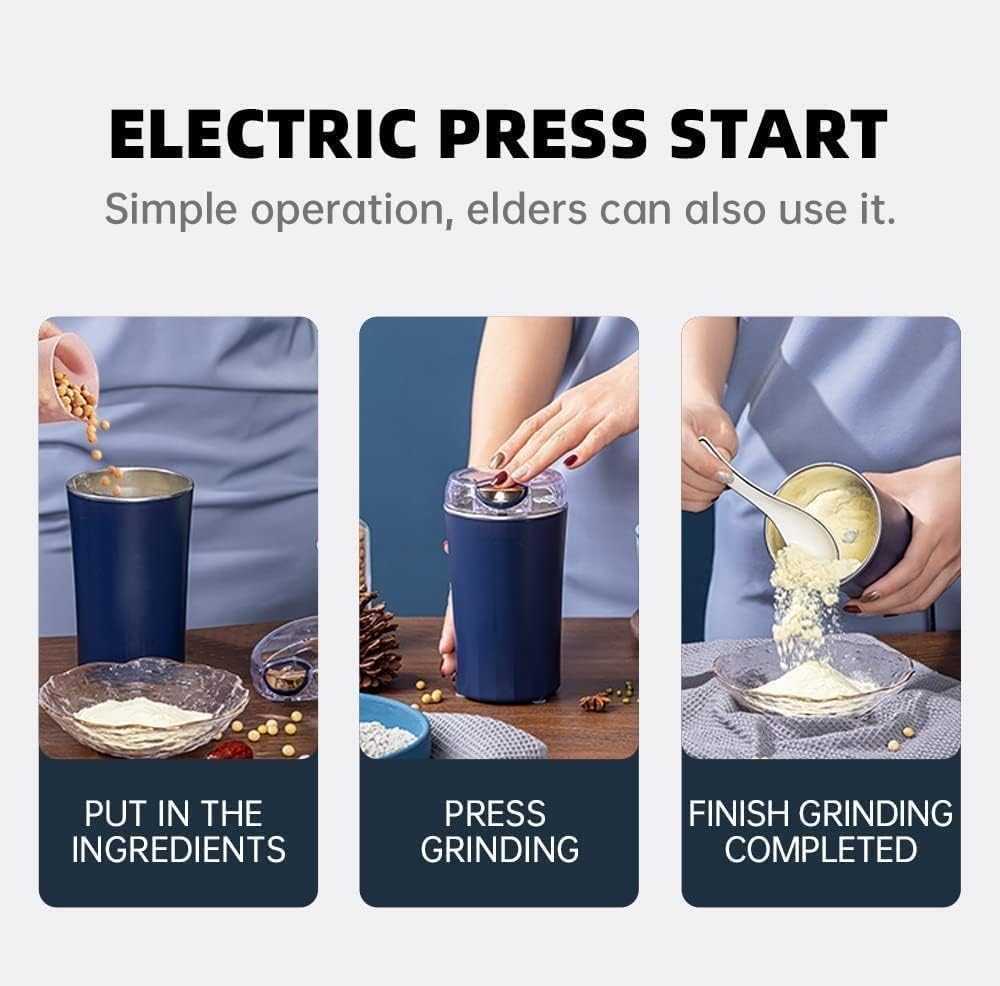 ELECTRIC PRESS START

Simple operation, elders can also use it.

PUT IN THE INGREDIENTS

PRESS GRINDING

FINISH GRINDING COMPLETED